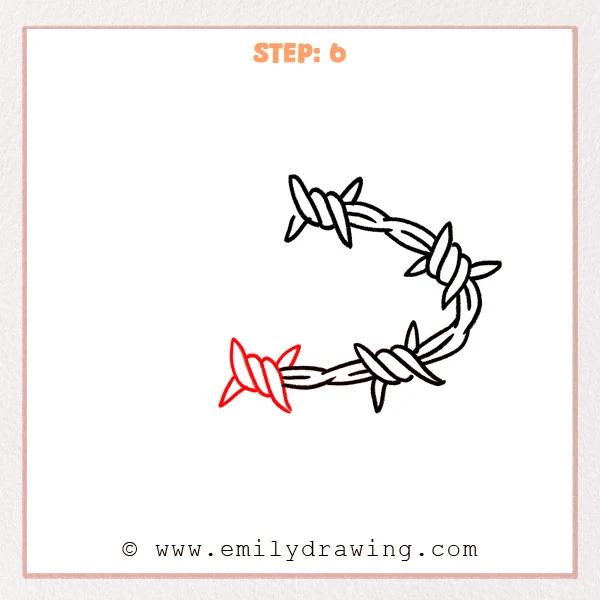 STEP: 6

© www.emilydrawing.com